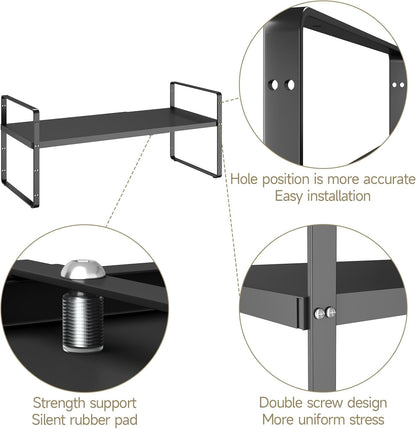 Hole position is more accurate
Easy installation

Strength support
Silent rubber pad

Double screw design
More uniform stress