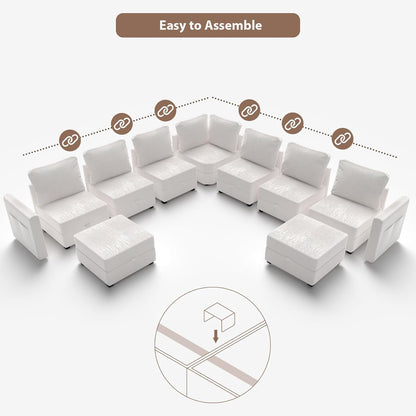 Easy to Assemble