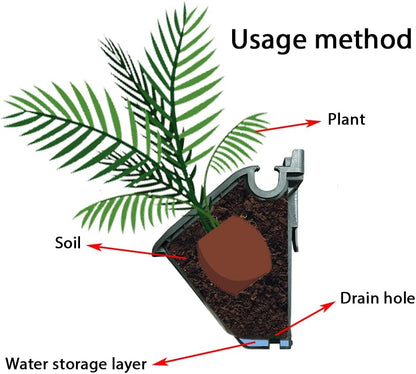 Usage method

Plant

Soil

Drain hole

Water storage layer