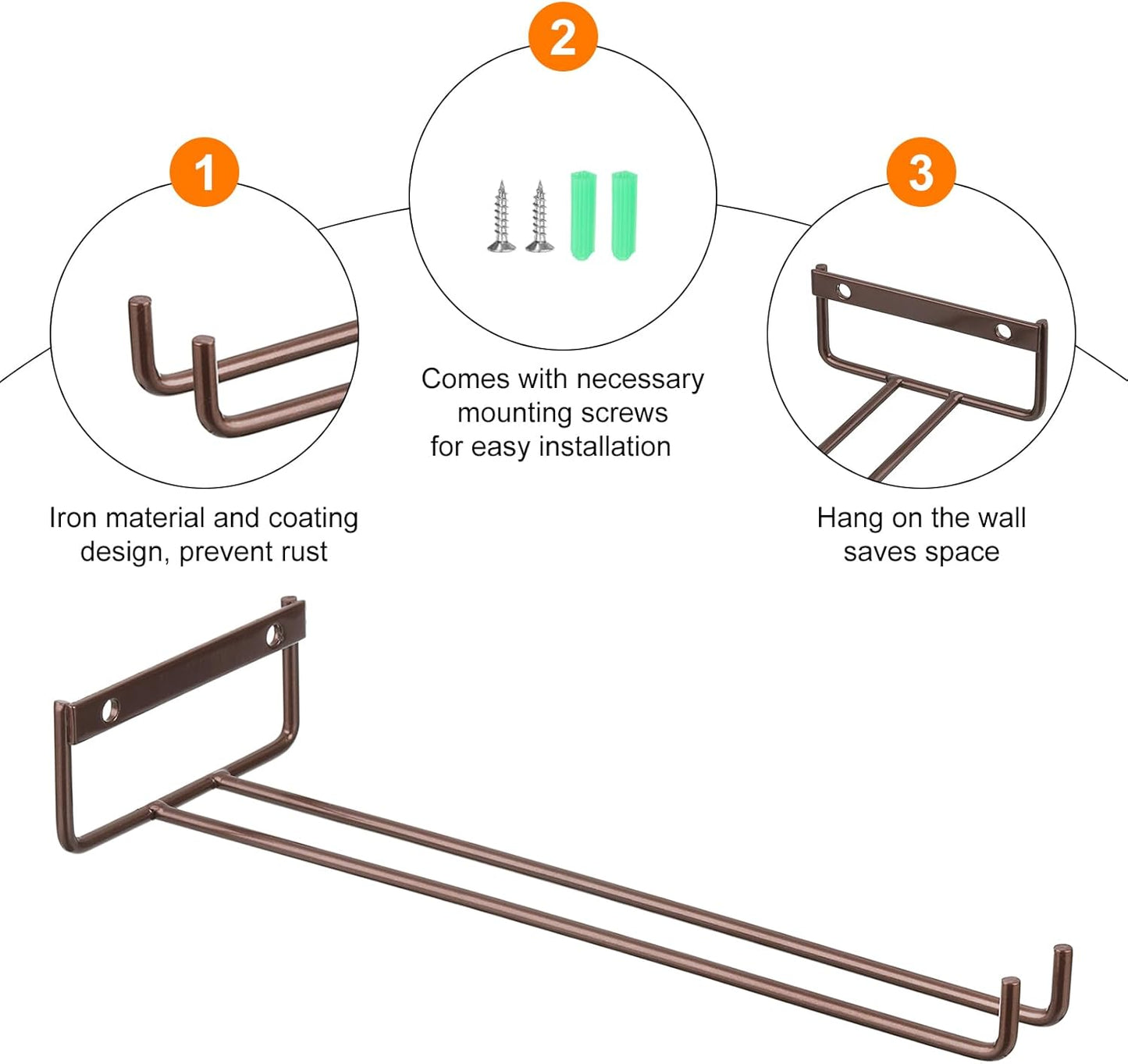 1

Iron material and coating design, prevent rust

2

Comes with necessary mounting screws for easy installation

3

Hang on the wall saves space