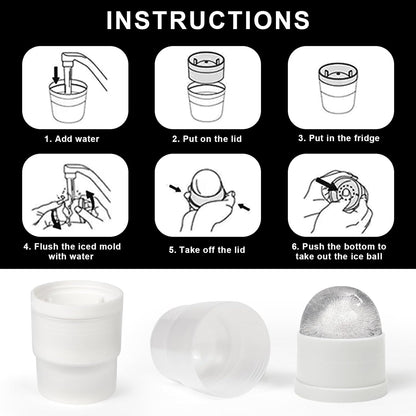 INSTRUCTIONS

1. Add water

2. Put on the lid

3. Put in the fridge

4. Flush the iced mold with water

5. Take off the lid

6. Push the bottom to take out the ice ball