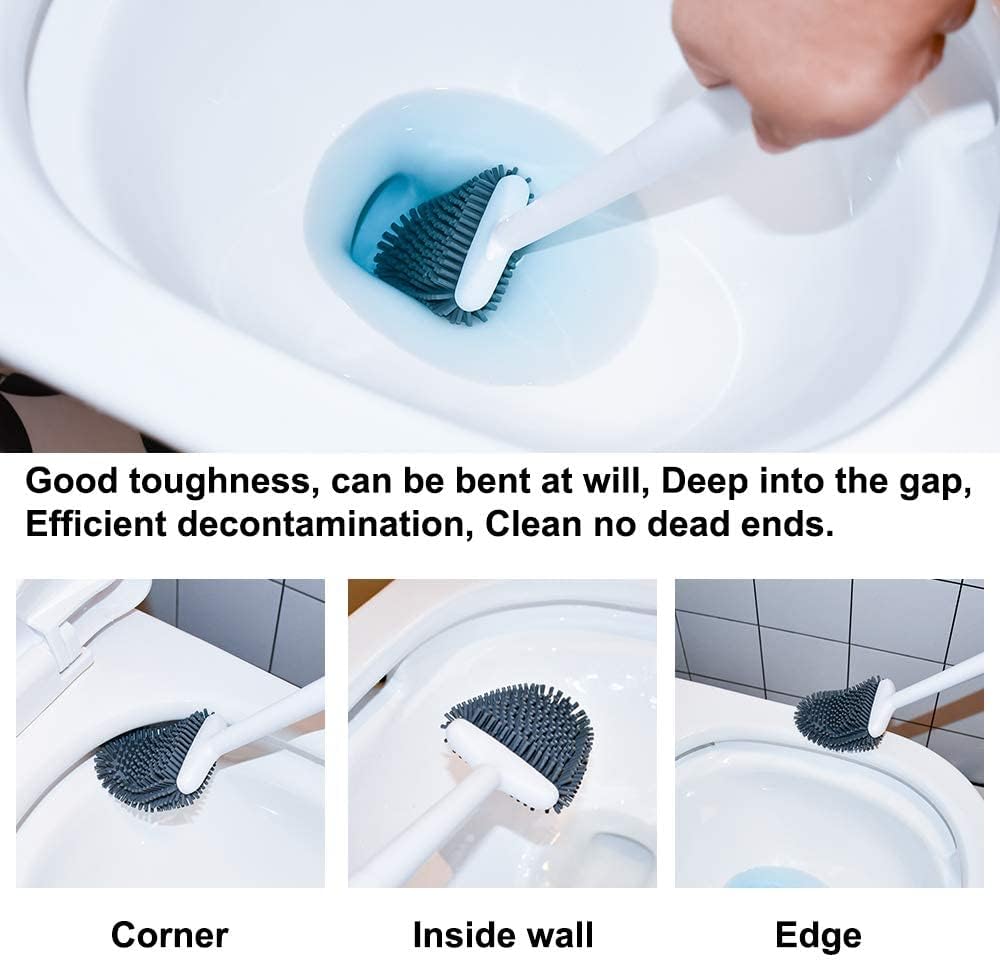 Good toughness, can be bent at will, Deep into the gap, Efficient decontamination, Clean no dead ends.

Corner

Inside wall

Edge