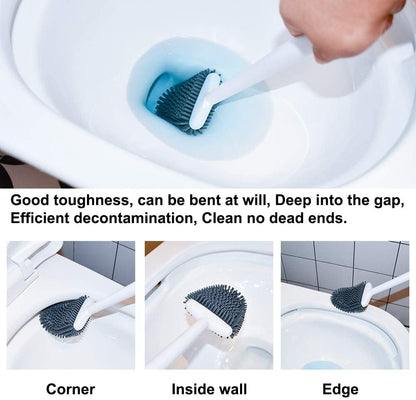 Good toughness, can be bent at will, Deep into the gap, Efficient decontamination, Clean no dead ends.

Corner

Inside wall

Edge