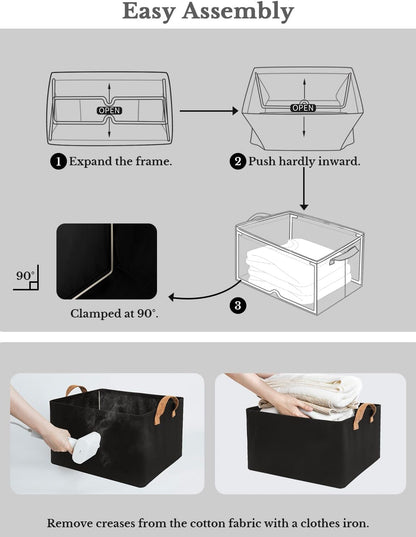 Easy Assembly

OPEN

1 Expand the frame.

OPEN

2 Push hardly inward.

90°

Clamped at 90°.

3

Remove creases from the cotton fabric with a clothes iron.