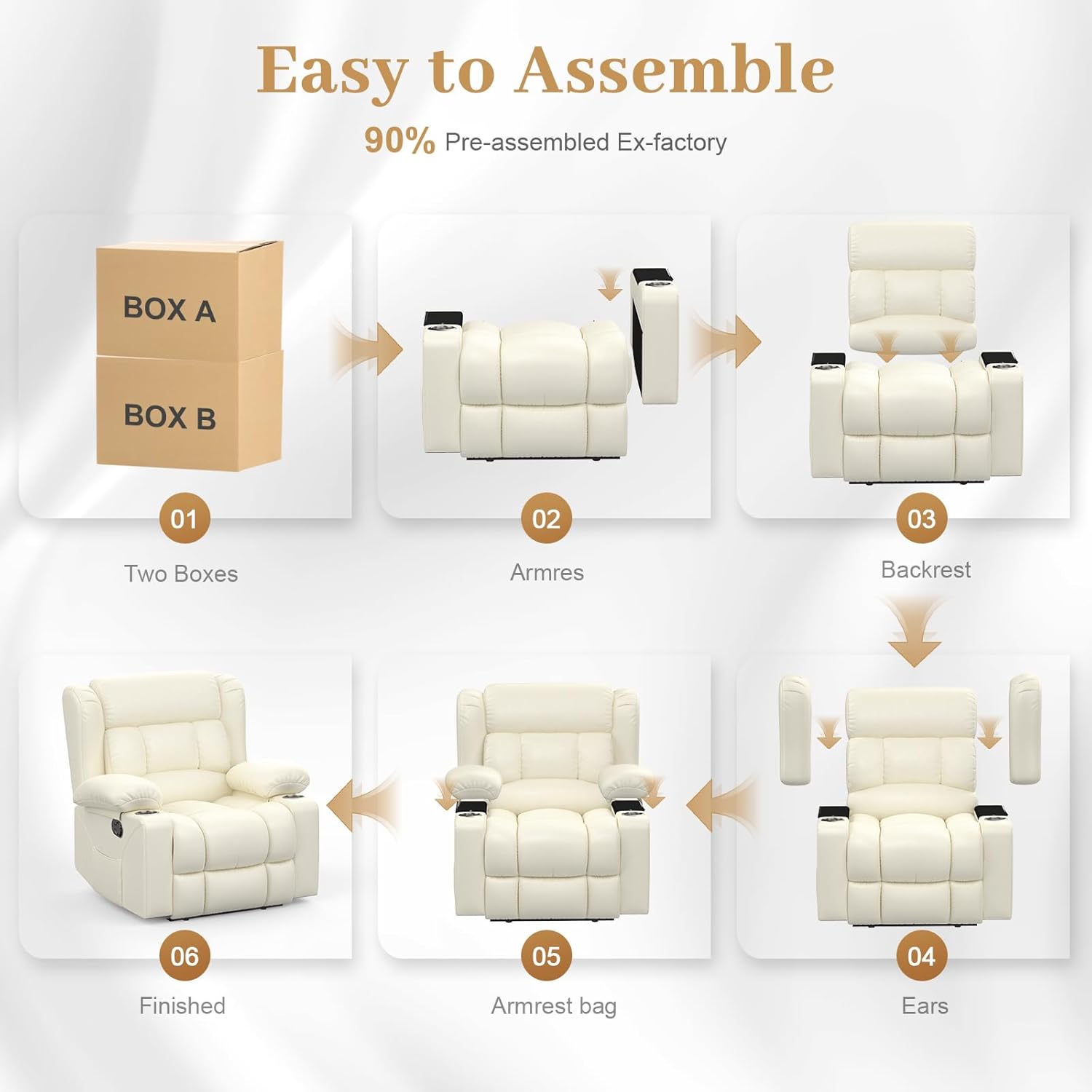 Easy to Assemble

90% Pre-assembled Ex-factory

BOX A
BOX B

01
Two Boxes

02
Armres

03
Backrest

04
Ears

05
Armrest bag

06
Finished