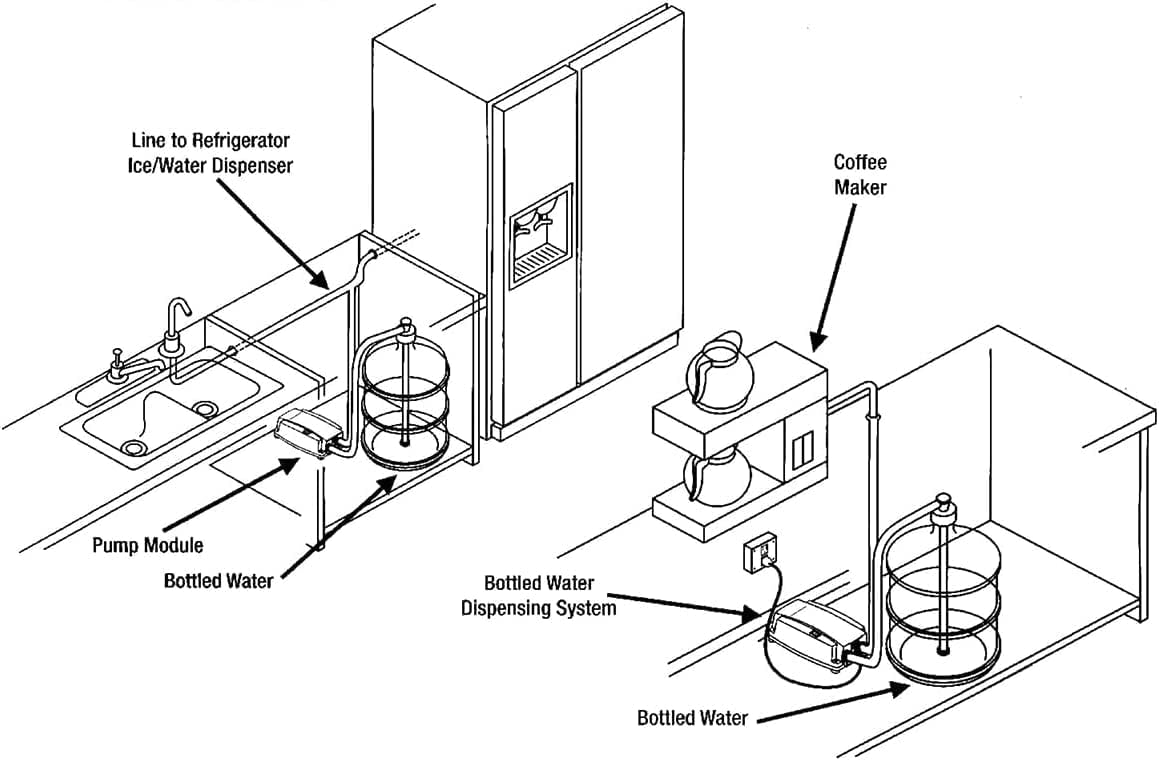 Line to Refrigerator Ice/Water Dispenser

Coffee Maker

Pump Module

Bottled Water

Bottled Water Dispensing System

Bottled Water