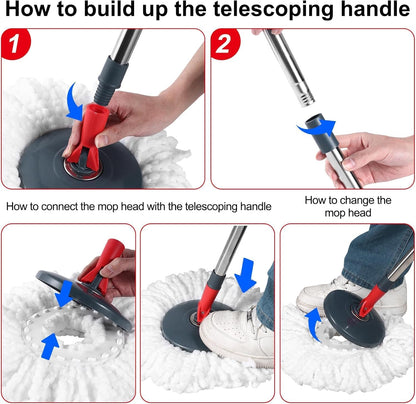 How to build up the telescoping handle

1

2

How to connect the mop head with the telescoping handle

How to change the mop head