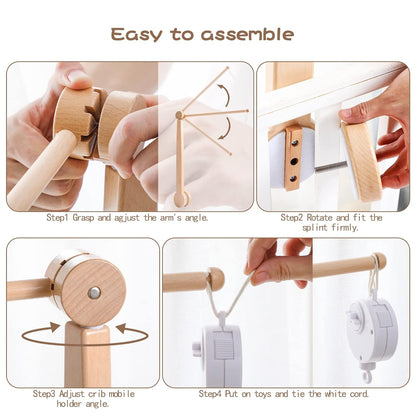 Easy to assemble

Step1 Grasp and agjust the arm's angle.

Step2 Rotate and fit the splint firmly.

Step3 Adjust crib mobile holder angle.

Step4 Put on toys and tie the white cord.