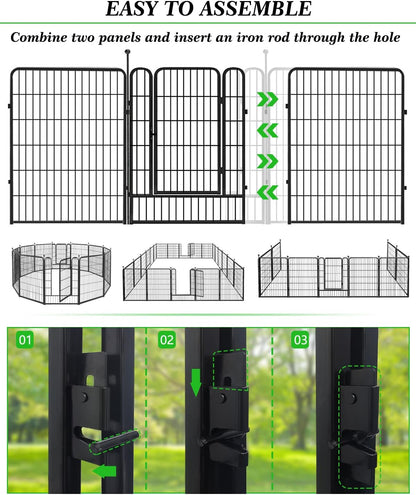 EASY TO ASSEMBLE

Combine two panels and insert an iron rod through the hole

01

02

03