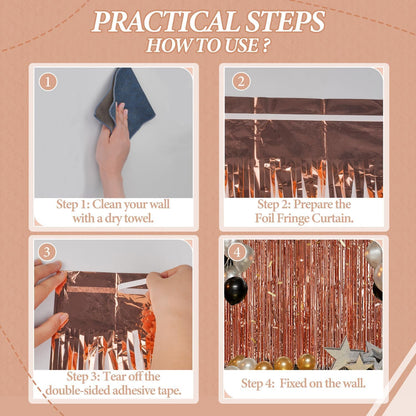 PRACTICAL STEPS
HOW TO USE ?

1
Step 1: Clean your wall with a dry towel.

2
Step 2: Prepare the Foil Fringe Curtain.

3
Step 3: Tear off the double-sided adhesive tape.

4
Step 4: Fixed on the wall.