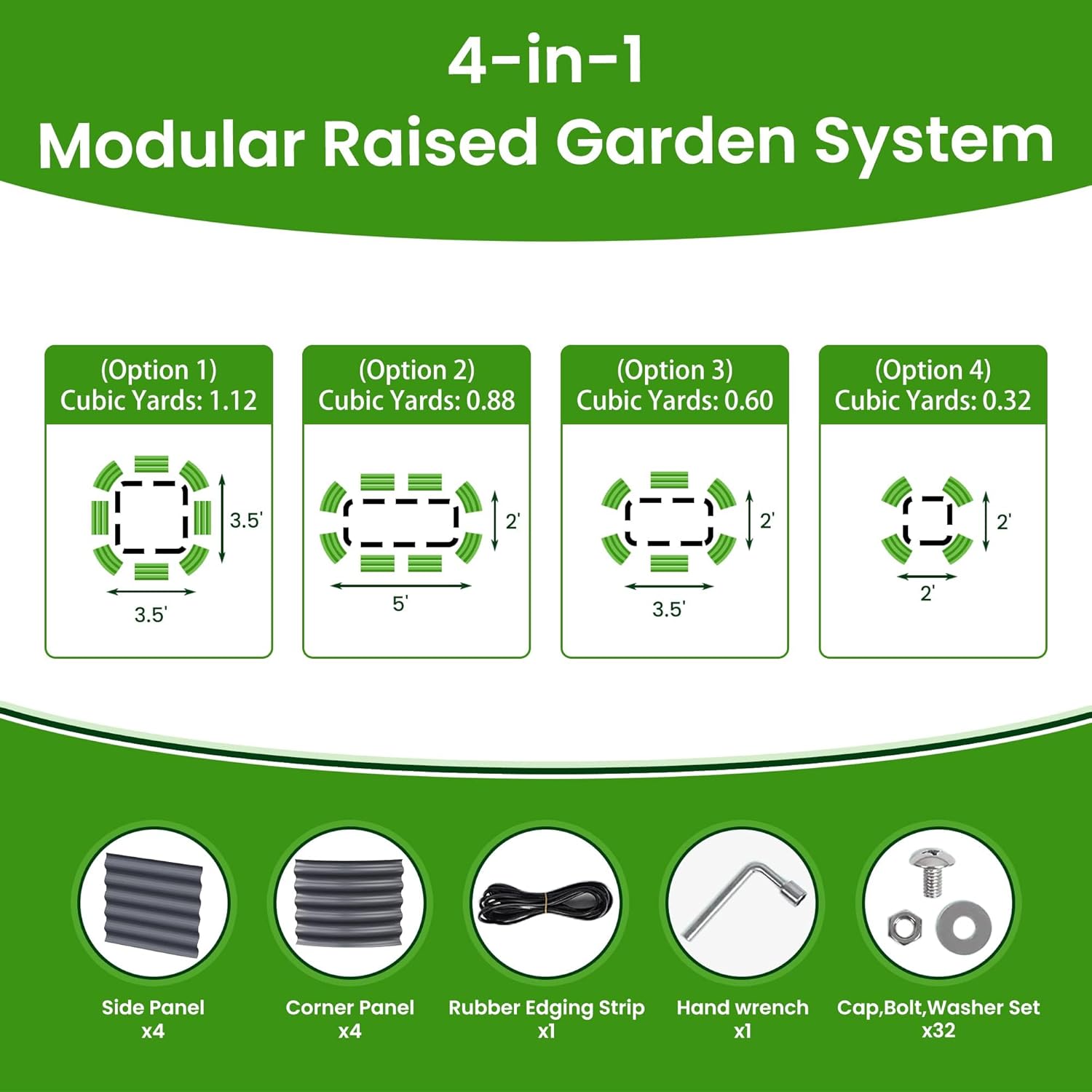 4-in-1
Modular Raised Garden System

(Option 1)
Cubic Yards: 1.12

3.5'
3.5'

(Option 2)
Cubic Yards: 0.88

2'
5'

(Option 3)
Cubic Yards: 0.60

2'
3.5'

(Option 4)
Cubic Yards: 0.32

2'
2'

Side Panel
x4

Corner Panel
x4

Rubber Edging Strip
x1

Hand wrench
x1

Cap,Bolt,Washer Set
x32