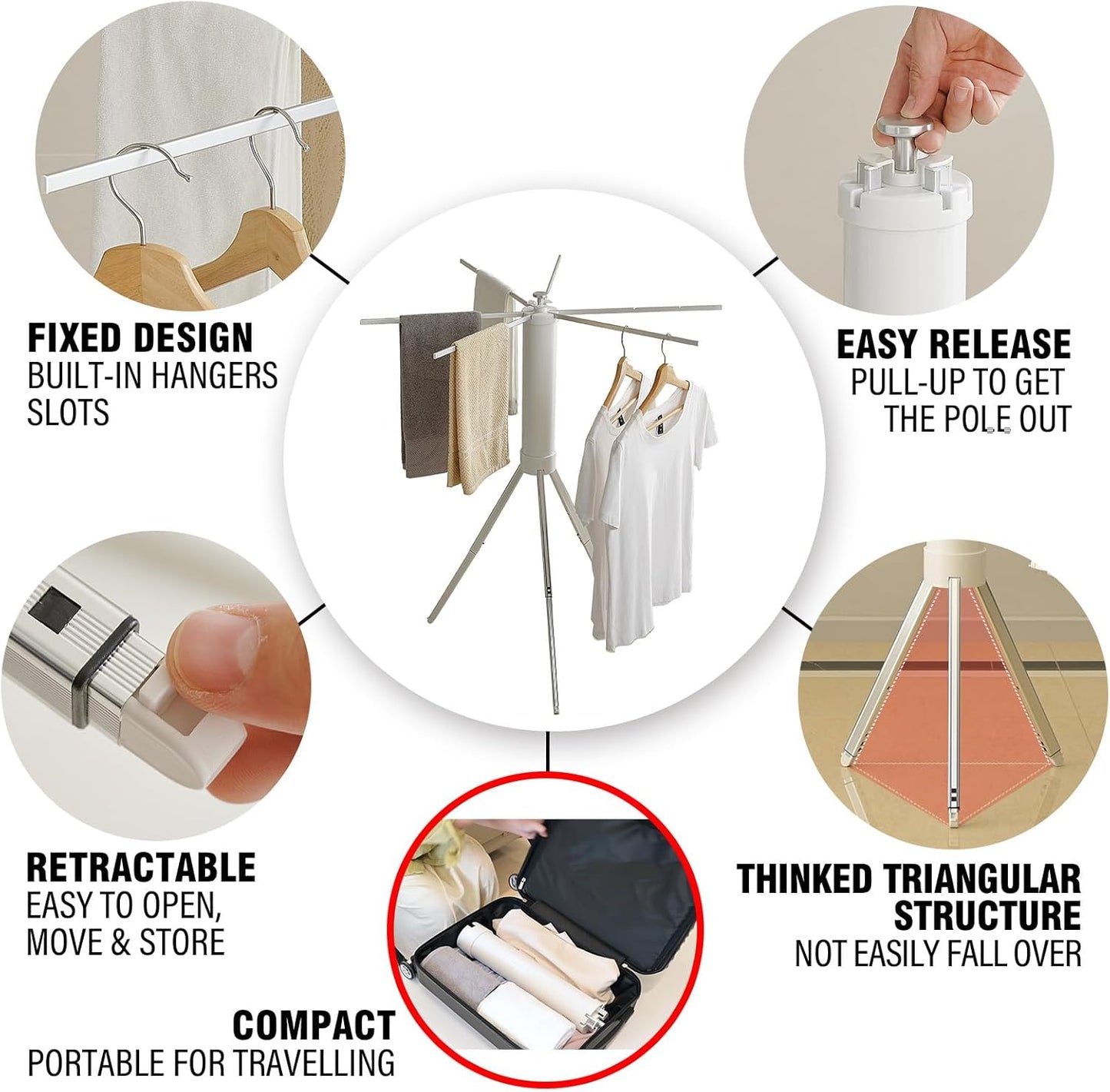 FIXED DESIGN
BUILT-IN HANGERS SLOTS

EASY RELEASE
PULL-UP TO GET THE POLE OUT

RETRACTABLE
EASY TO OPEN, MOVE & STORE

THINKED TRIANGULAR STRUCTURE
NOT EASILY FALL OVER

COMPACT
PORTABLE FOR TRAVELLING