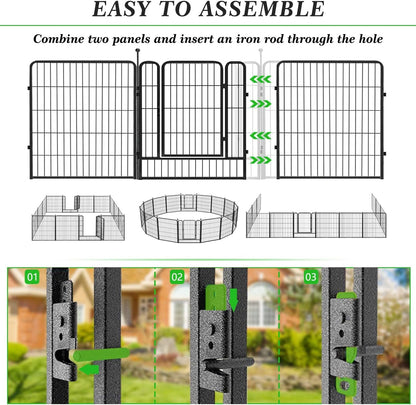 EASY TO ASSEMBLE

Combine two panels and insert an iron rod through the hole

01

02

03