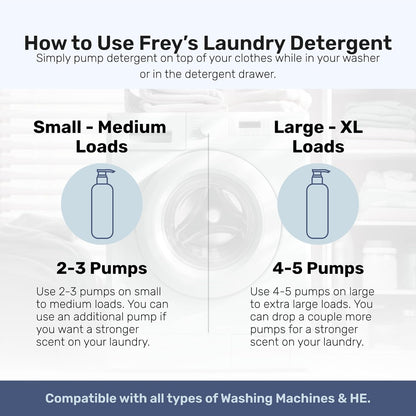 How to Use Frey's Laundry Detergent
Simply pump detergent on top of your clothes while in your washer or in the detergent drawer.

Small - Medium Loads

2-3 Pumps

Use 2-3 pumps on small to medium loads. You can use an additional pump if you want a stronger scent on your laundry.

Large - XL Loads

4-5 Pumps

Use 4-5 pumps on large to extra large loads. You can drop a couple more pumps for a stronger scent on your laundry.

Compatible with all types of Washing Machines & HE.