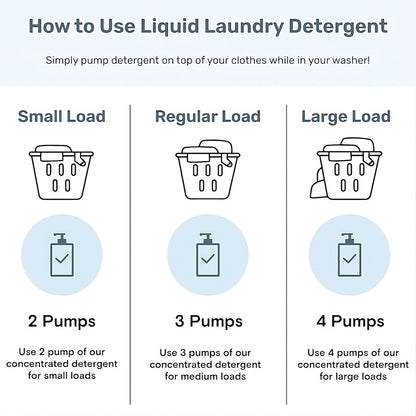 How to Use Liquid Laundry Detergent

Simply pump detergent on top of your clothes while in your washer!

Small Load

2 Pumps

Use 2 pump of our concentrated detergent for small loads

Regular Load

3 Pumps

Use 3 pumps of our concentrated detergent for medium loads

Large Load

4 Pumps

Use 4 pumps of our concentrated detergent for large loads