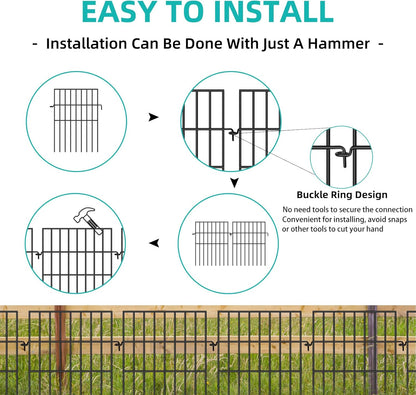 EASY TO INSTALL

- Installation Can Be Done With Just A Hammer -

Buckle Ring Design

No need tools to secure the connection
Convenient for installing, avoid snaps
or other tools to cut your hand