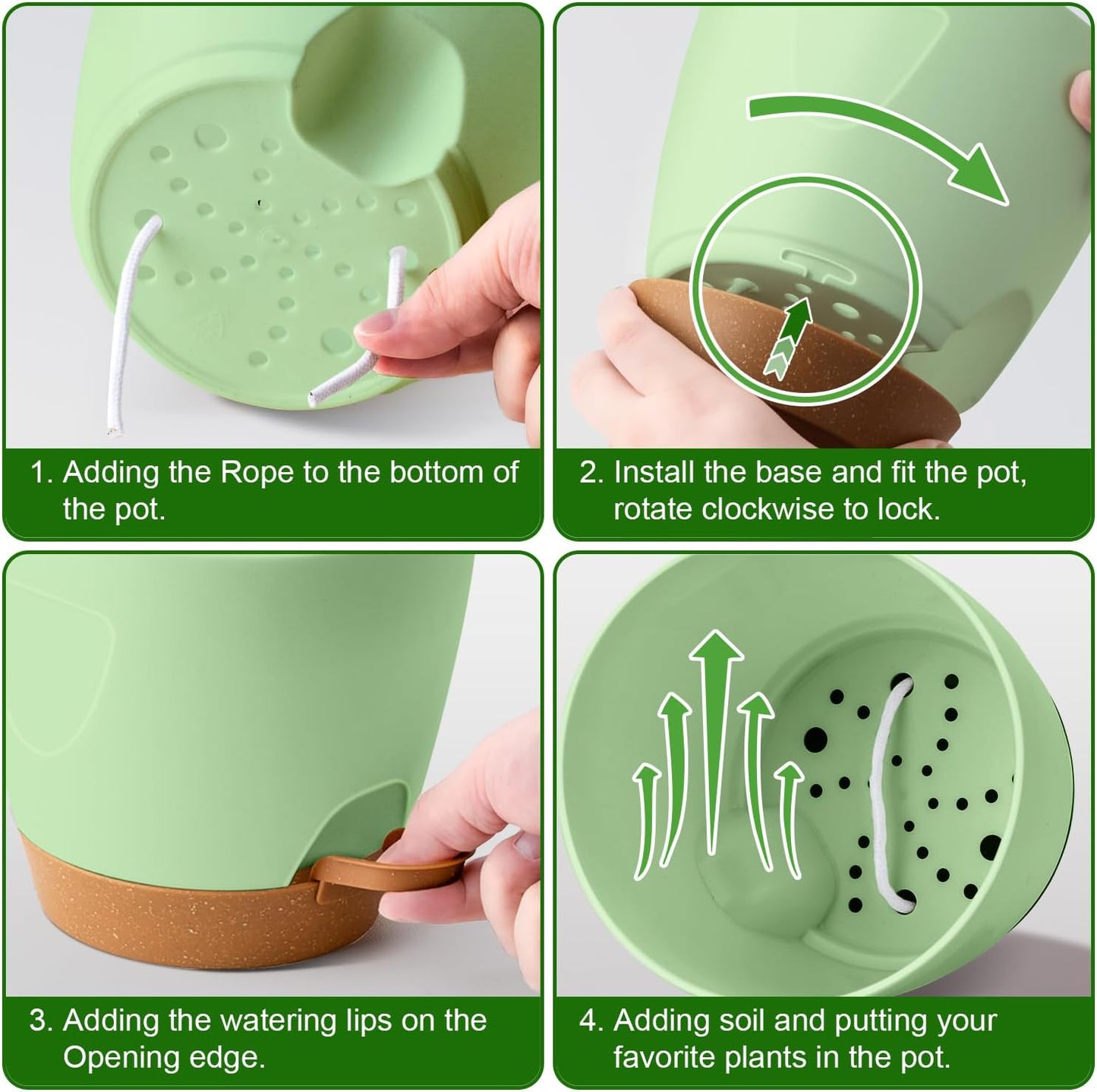 1. Adding the Rope to the bottom of the pot.

2. Install the base and fit the pot, rotate clockwise to lock.

3. Adding the watering lips on the Opening edge.

4. Adding soil and putting your favorite plants in the pot.