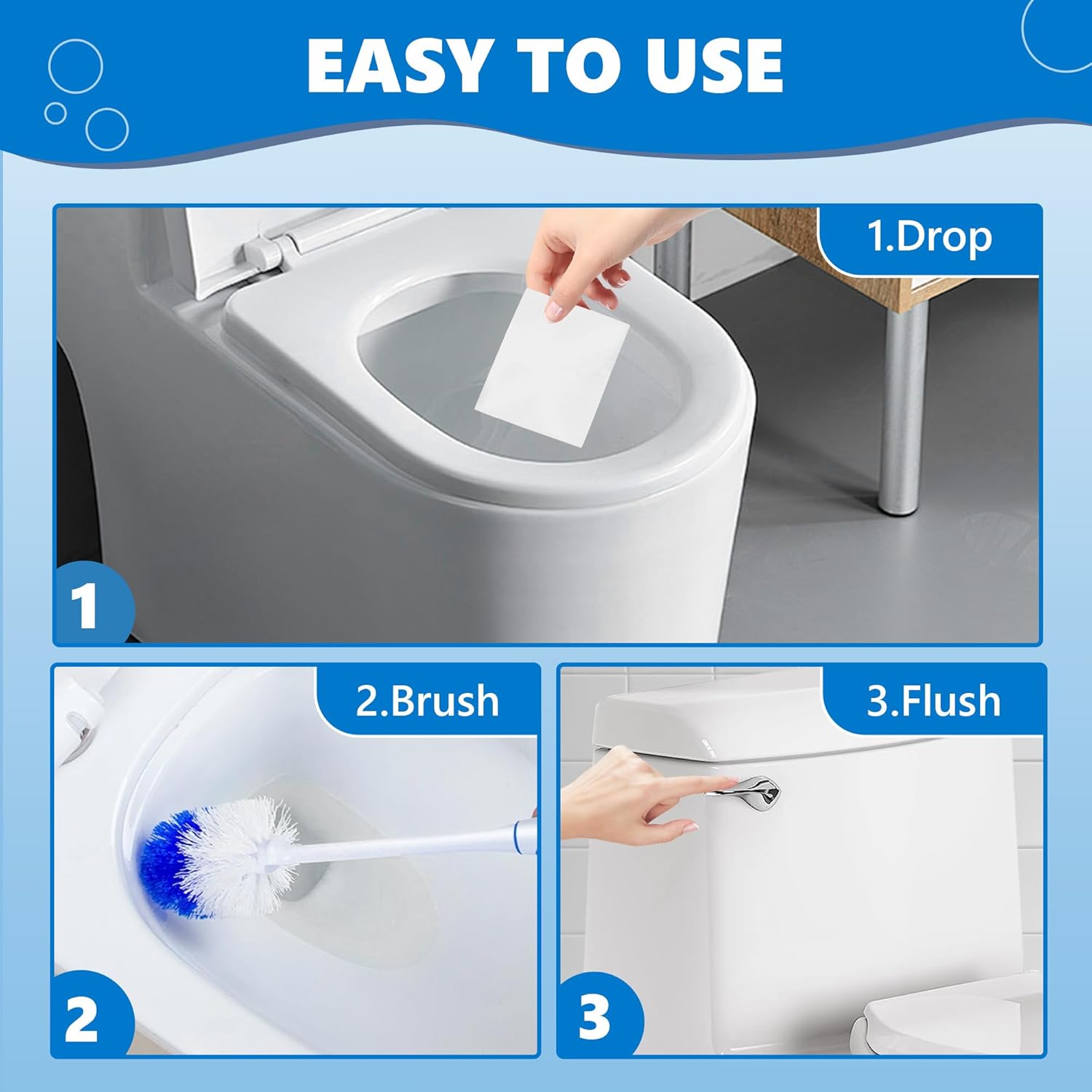 EASY TO USE

1.Drop

1

2.Brush

2

3.Flush

3