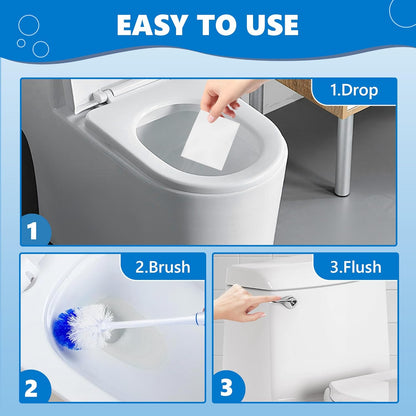 EASY TO USE

1.Drop

1

2.Brush

2

3.Flush

3