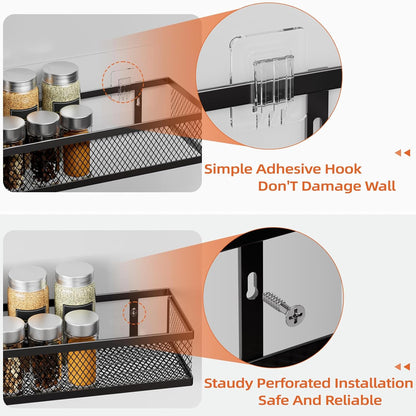 Simple Adhesive Hook
Don'T Damage Wall

Staudy Perforated Installation
Safe And Reliable