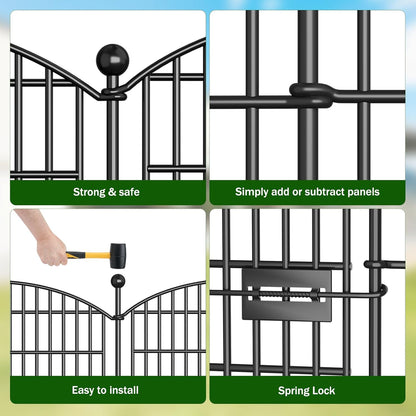 Strong & safe

Simply add or subtract panels

Easy to install

Spring Lock