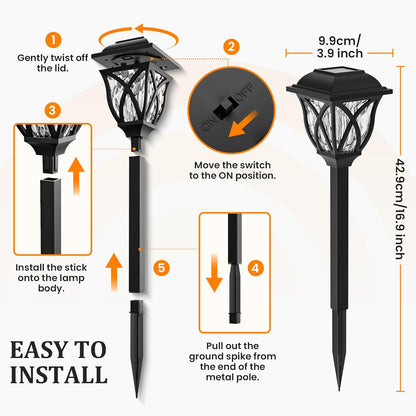 1
Gently twist off the lid.

2
ON OFF
Move the switch to the ON position.

9.9cm/ 3.9 inch

42.9cm/16.9 inch

3
Install the stick onto the lamp body.

5

4
Pull out the ground spike from the end of the metal pole.

EASY TO INSTALL