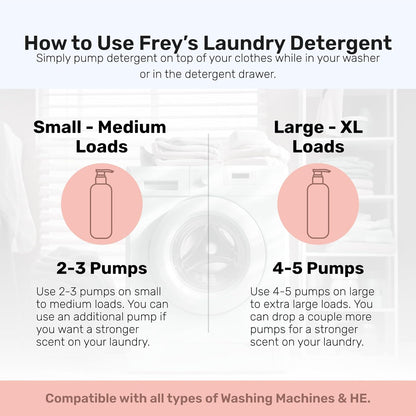 How to Use Frey's Laundry Detergent
Simply pump detergent on top of your clothes while in your washer or in the detergent drawer.

Small - Medium Loads

2-3 Pumps

Use 2-3 pumps on small to medium loads. You can use an additional pump if you want a stronger scent on your laundry.

Large - XL Loads

4-5 Pumps

Use 4-5 pumps on large to extra large loads. You can drop a couple more pumps for a stronger scent on your laundry.

Compatible with all types of Washing Machines & HE.