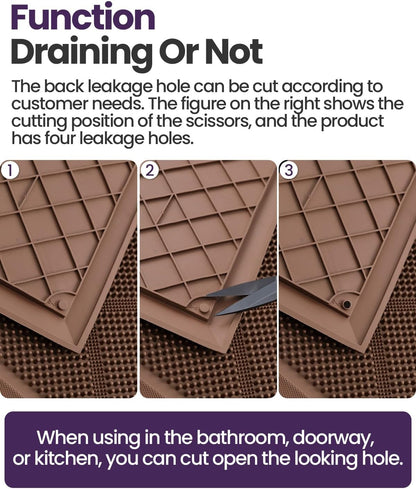 Function
Draining Or Not

The back leakage hole can be cut according to customer needs. The figure on the right shows the cutting position of the scissors, and the product has four leakage holes.

1

2

3

When using in the bathroom, doorway, or kitchen, you can cut open the looking hole.