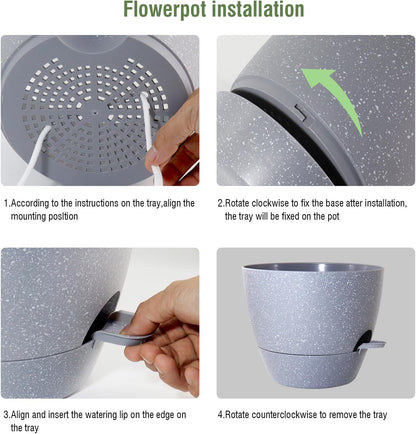 Flowerpot installation

1.According to the instructions on the tray,align the mounting posltion

2.Rotate clockwise to fix the base atter installation, the tray will be fixed on the pot

3.Align and insert the watering lip on the edge on the tray

4.Rotate counterclockwise to remove the tray