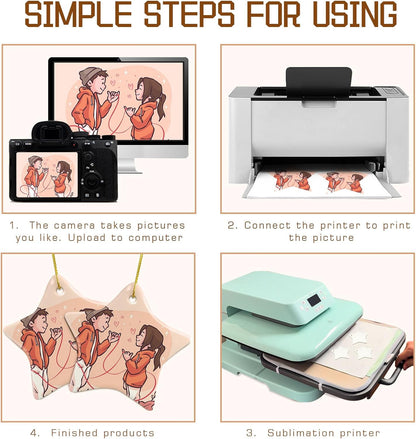 SIMPLE STEPS FOR USING

1. The camera takes pictures you like. Upload to computer

2. Connect the printer to print the picture

4. Finished products

3. Sublimation printer