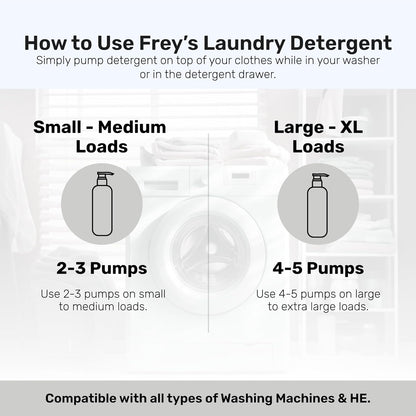 How to Use Frey's Laundry Detergent
Simply pump detergent on top of your clothes while in your washer or in the detergent drawer.

Small - Medium Loads

2-3 Pumps

Use 2-3 pumps on small to medium loads.

Large - XL Loads

4-5 Pumps

Use 4-5 pumps on large to extra large loads.

Compatible with all types of Washing Machines & HE.