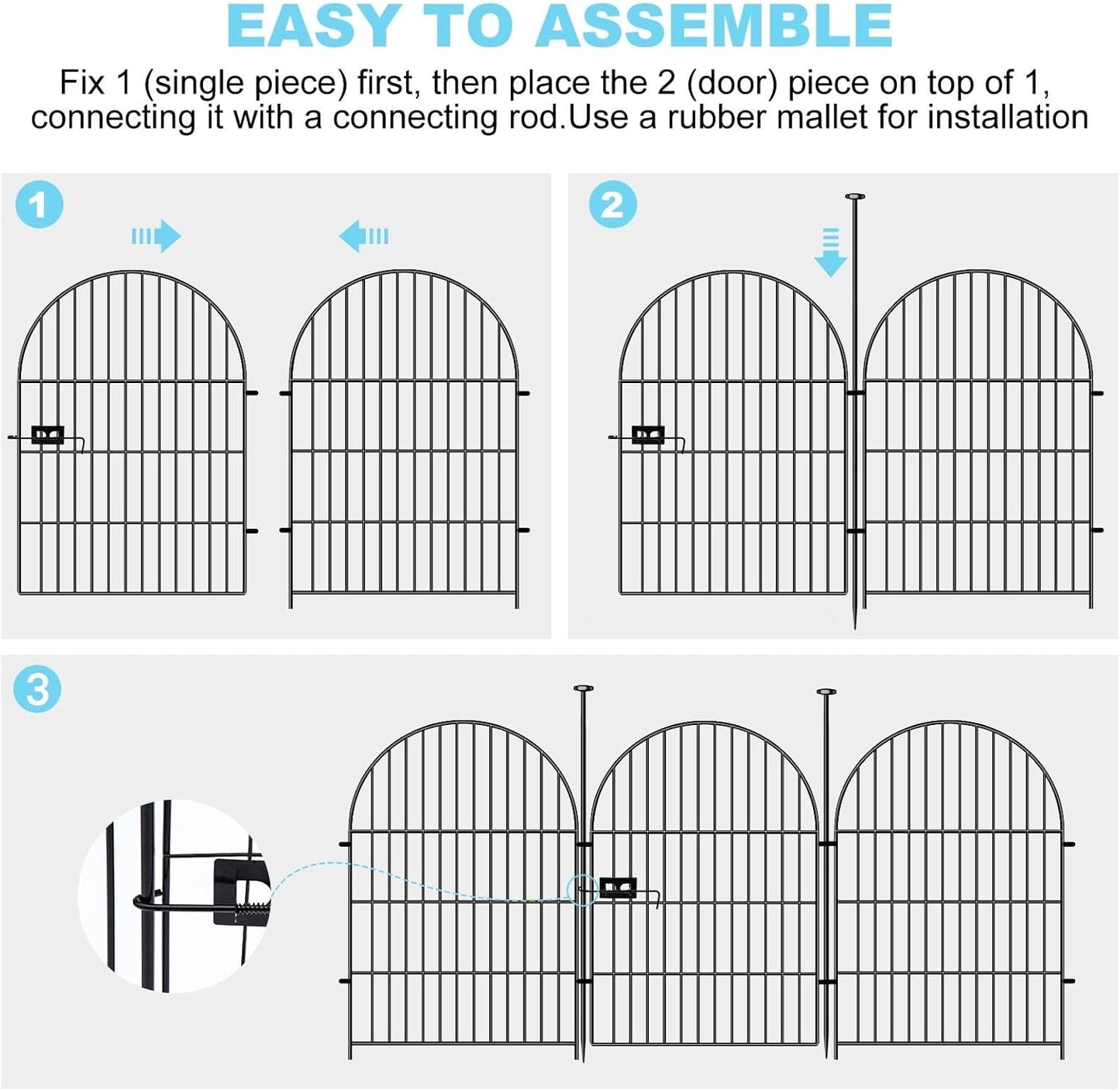 EASY TO ASSEMBLE

Fix 1 (single piece) first, then place the 2 (door) piece on top of 1, connecting it with a connecting rod.Use a rubber mallet for installation

1

2

3