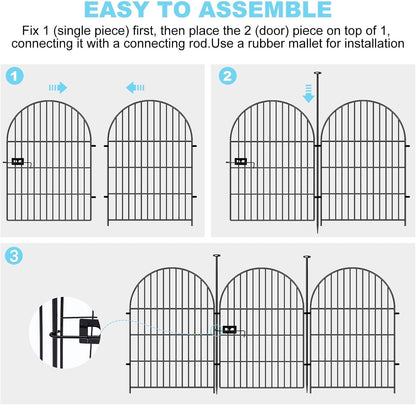 EASY TO ASSEMBLE

Fix 1 (single piece) first, then place the 2 (door) piece on top of 1, connecting it with a connecting rod.Use a rubber mallet for installation

1

2

3