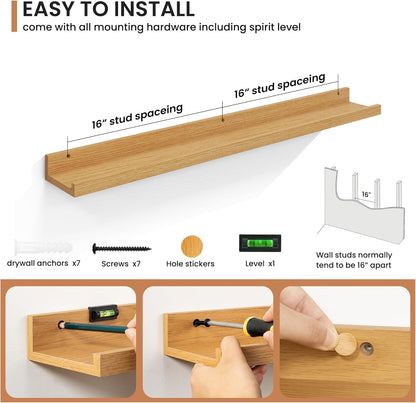 EASY TO INSTALL
come with all mounting hardware including spirit level

16" stud spaceing

16" stud spaceing

16"

drywall anchors x7

Screws x7

Hole stickers

Level x1

Wall studs normally tend to be 16" apart