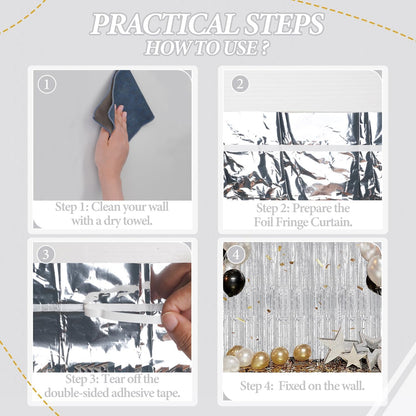 PRACTICAL STEPS
HOW TO USE ?

1
Step 1: Clean your wall with a dry towel.

2
Step 2: Prepare the Foil Fringe Curtain.

3
Step 3: Tear off the double-sided adhesive tape.

4
Step 4: Fixed on the wall.