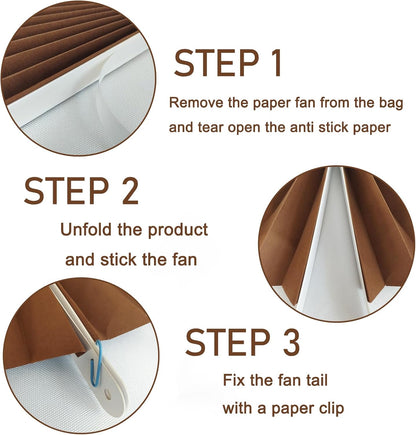 STEP 1

Remove the paper fan from the bag and tear open the anti stick paper

STEP 2

Unfold the product and stick the fan

STEP 3

Fix the fan tail with a paper clip