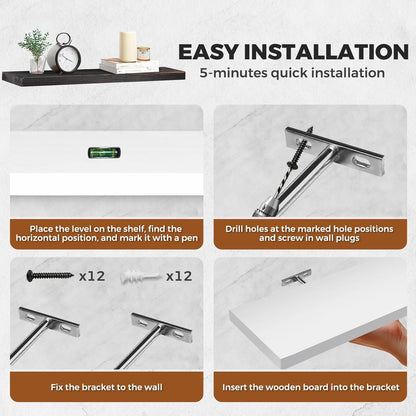 EASY INSTALLATION
5-minutes quick installation

Place the level on the shelf, find the horizontal position, and mark it with a pen

Drill holes at the marked hole positions and screw in wall plugs

x12

x12

Fix the bracket to the wall

Insert the wooden board into the bracket