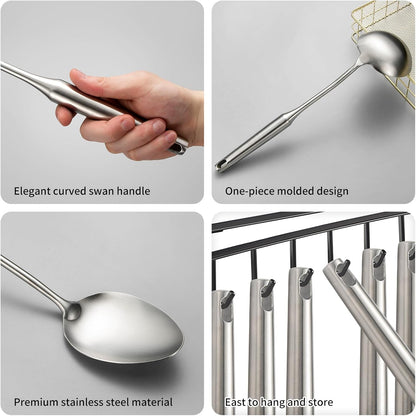 Elegant curved swan handle

One-piece molded design

Premium stainless steel material

East to hang and store