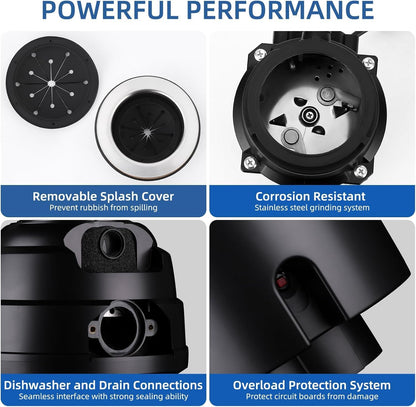 POWERFUL PERFORMANCE

Removable Splash Cover
Prevent rubbish from spilling

Corrosion Resistant
Stainless steel grinding system

Dishwasher and Drain Connections
Seamless interface with strong sealing ability

Overload Protection System
Protect circuit boards from damage