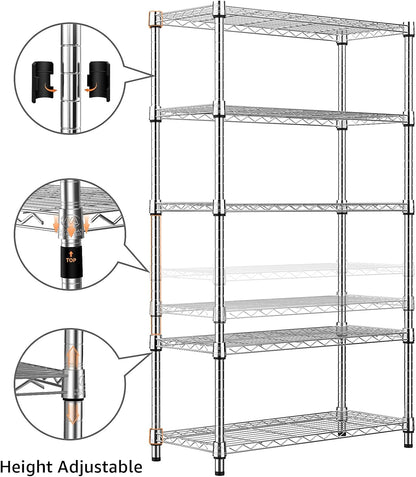 TOP

Height Adjustable