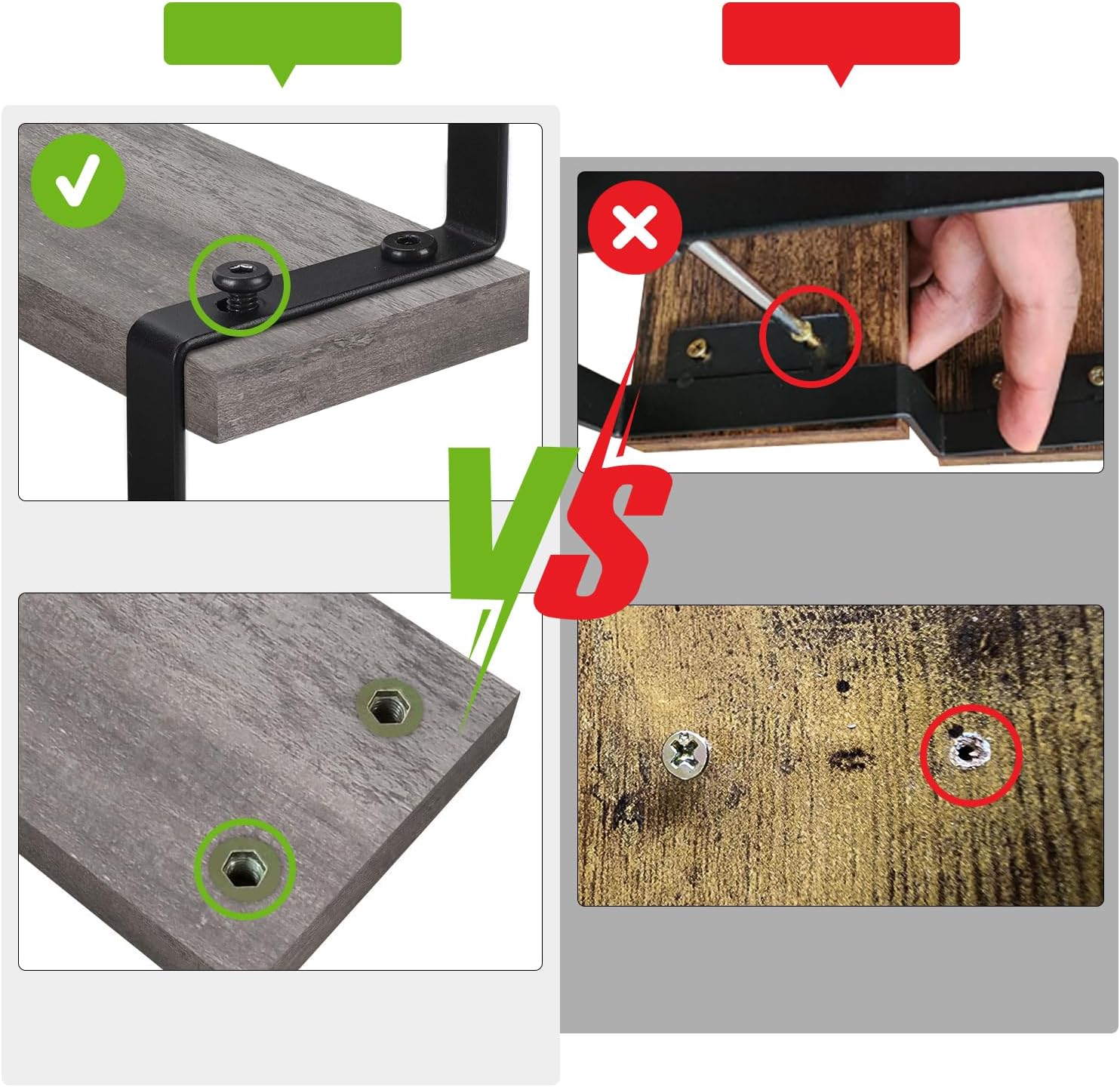 VS