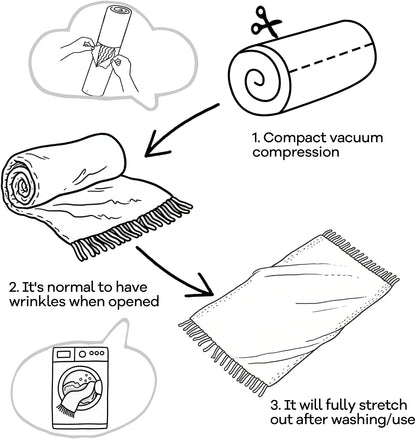 1. Compact vacuum compression

2. It's normal to have wrinkles when opened

3. It will fully stretch out after washing/use