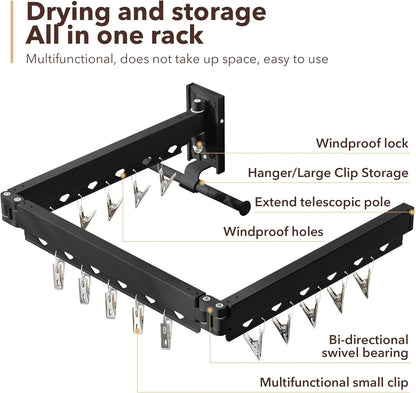 Drying and storage
All in one rack

Multifunctional, does not take up space, easy to use

Windproof lock

Hanger/Large Clip Storage

Extend telescopic pole

Windproof holes

Bi-directional swivel bearing

Multifunctional small clip