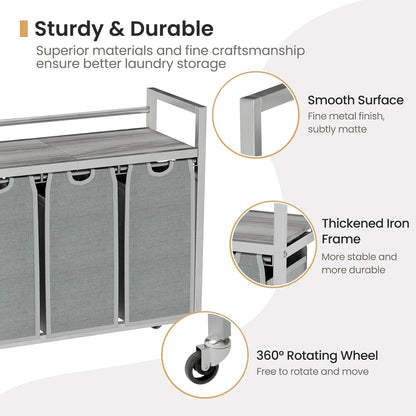 Sturdy & Durable

Superior materials and fine craftsmanship ensure better laundry storage

Smooth Surface

Fine metal finish, subtly matte

Thickened Iron Frame

More stable and more durable

360° Rotating Wheel

Free to rotate and move