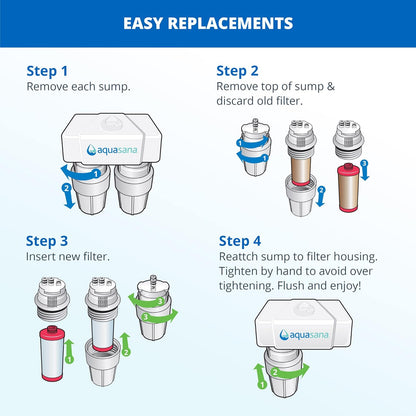 EASY REPLACEMENTS

Step 1
Remove each sump.

aquasana

1

2

Step 2
Remove top of sump & discard old filter.

1

1

2

3

Step 3
Insert new filter.

1

2

3

3

Step 4
Reattch sump to filter housing. Tighten by hand to avoid over tightening. Flush and enjoy!

aquasana

1

2