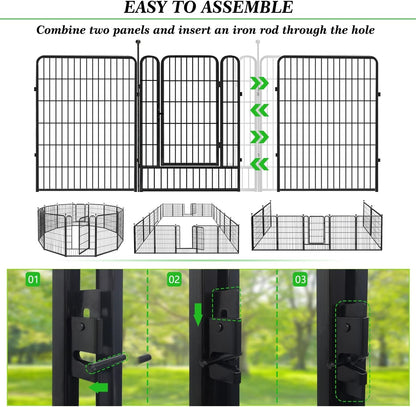 EASY TO ASSEMBLE

Combine two panels and insert an iron rod through the hole

01

02

03