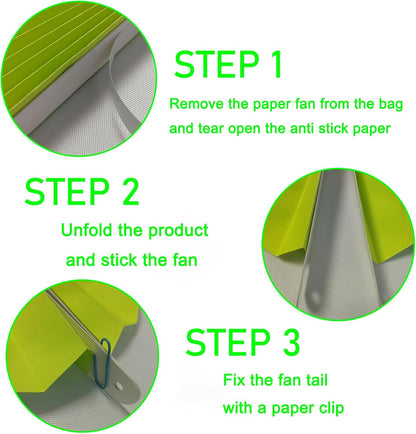 STEP 1

Remove the paper fan from the bag and tear open the anti stick paper

STEP 2

Unfold the product and stick the fan

STEP 3

Fix the fan tail with a paper clip