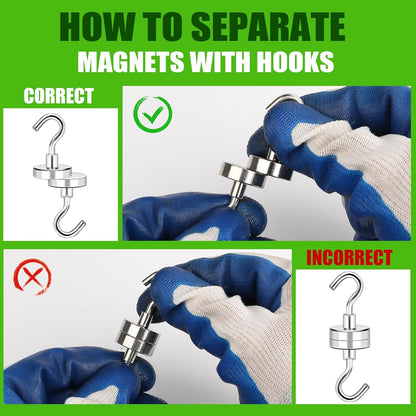 HOW TO SEPARATE
MAGNETS WITH HOOKS

CORRECT

INCORRECT