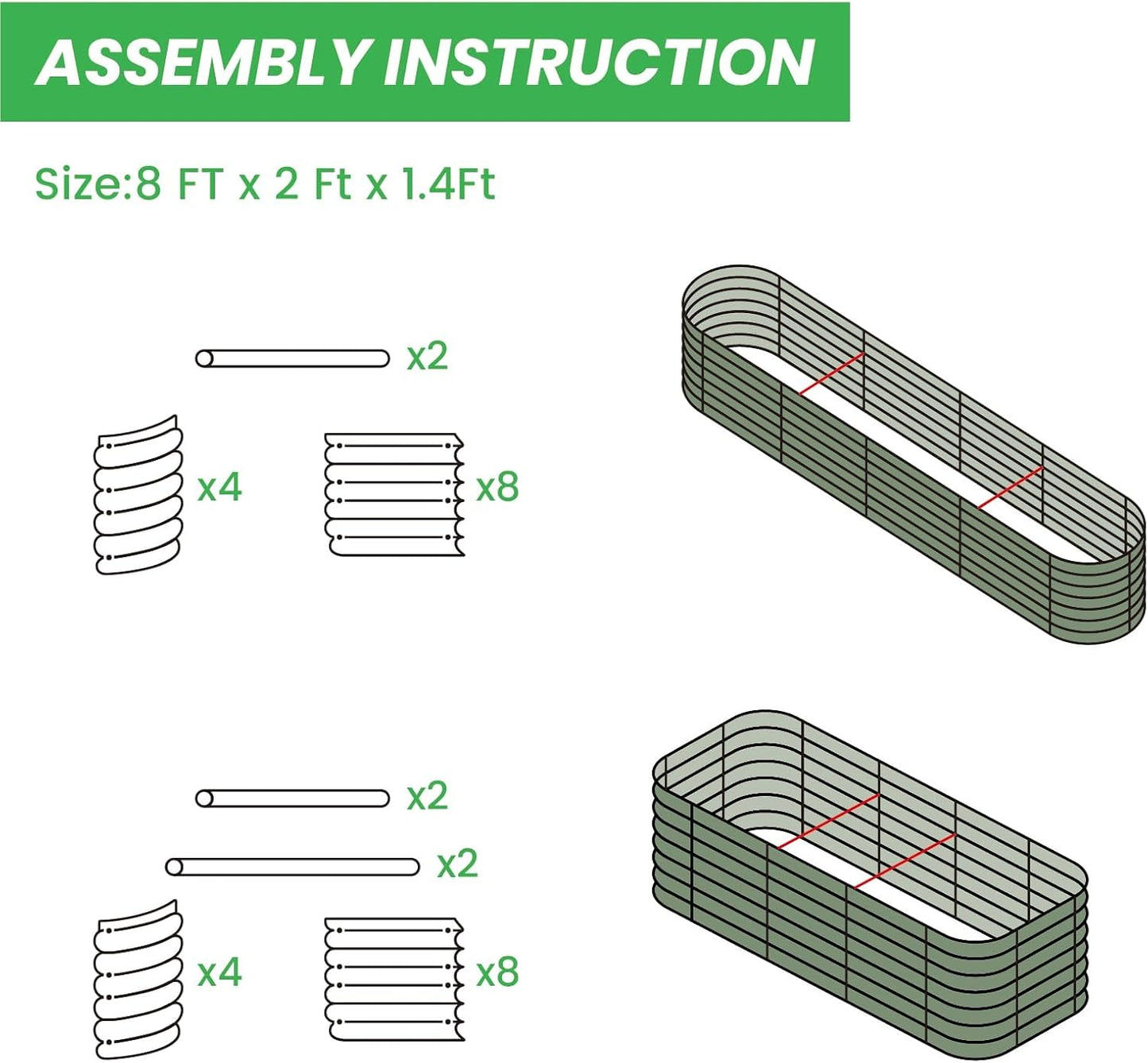 ASSEMBLY INSTRUCTION

Size:8 FT x 2 Ft x 1.4Ft

x2

x4

x8

x2

x2

x4

x8