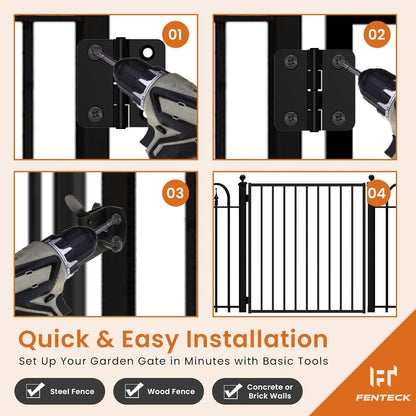 01

02

03

04

Quick & Easy Installation

Set Up Your Garden Gate in Minutes with Basic Tools

Steel Fence

Wood Fence

Concrete or Brick Walls

FENTECK